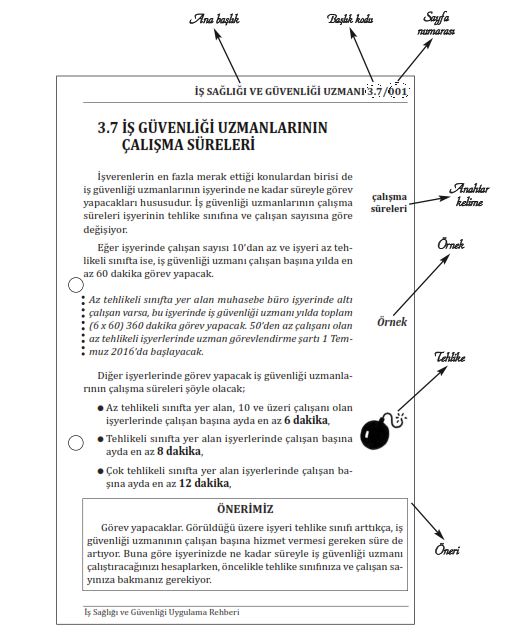 Ana başlık

Başlık kodu

Sayfa numarası

İŞ SAĞLIĞI VE GÜVENLİĞİ UZMANI 3.7/001

3.7 İŞ GÜVENLİĞİ UZMANLARININ ÇALIŞMA SÜRELERİ

İşverenlerin en fazla merak ettiği konulardan birisi de iş güvenliği uzmanlarının işyerinde ne kadar süreyle görev yapacakları hususudur. İş güvenliği uzmanlarının çalışma süreleri işyerinin tehlike sınıfına ve çalışan sayısına göre değişiyor.

çalışma süreleri

Anahtar kelime

Eğer işyerinde çalışan sayısı 10'dan az ve işyeri az tehlikeli sınıfta ise, iş güvenliği uzmanı çalışan başına yılda en az 60 dakika görev yapacak.

Örnek

Az tehlikeli sınıfta yer alan muhasebe büro işyerinde altı çalışan varsa, bu işyerinde iş güvenliği uzmanı yılda toplam (6 x 60) 360 dakika görev yapacak. 50'den az çalışanı olan az tehlikeli işyerlerinde uzman görevlendirme şartı 1 Temmuz 2016'da başlayacak.

Örnek

Diğer işyerlerinde görev yapacak iş güvenliği uzmanlarının çalışma süreleri şöyle olacak;

Tehlike

● Az tehlikeli sınıfta yer alan, 10 ve üzeri çalışanı olan işyerlerinde çalışan başına ayda en az 6 dakika,

● Tehlikeli sınıfta yer alan işyerlerinde çalışan başına ayda en az 8 dakika,

● Çok tehlikeli sınıfta yer alan işyerlerinde çalışan başına ayda en az 12 dakika,

ÖNERİMİZ

Görev yapacaklar. Görüldüğü üzere işyeri tehlike sınıfı arttıkça, iş güvenliği uzmanının çalışan başına hizmet vermesi gereken süre de artıyor. Buna göre işyerinizde ne kadar süreyle iş güvenliği uzmanı çalıştıracağınızı hesaplarken, öncelikle tehlike sınıfınıza ve çalışan sayınıza bakmanız gerekiyor.

Öneri

İş Sağlığı ve Güvenliği Uygulama Rehberi